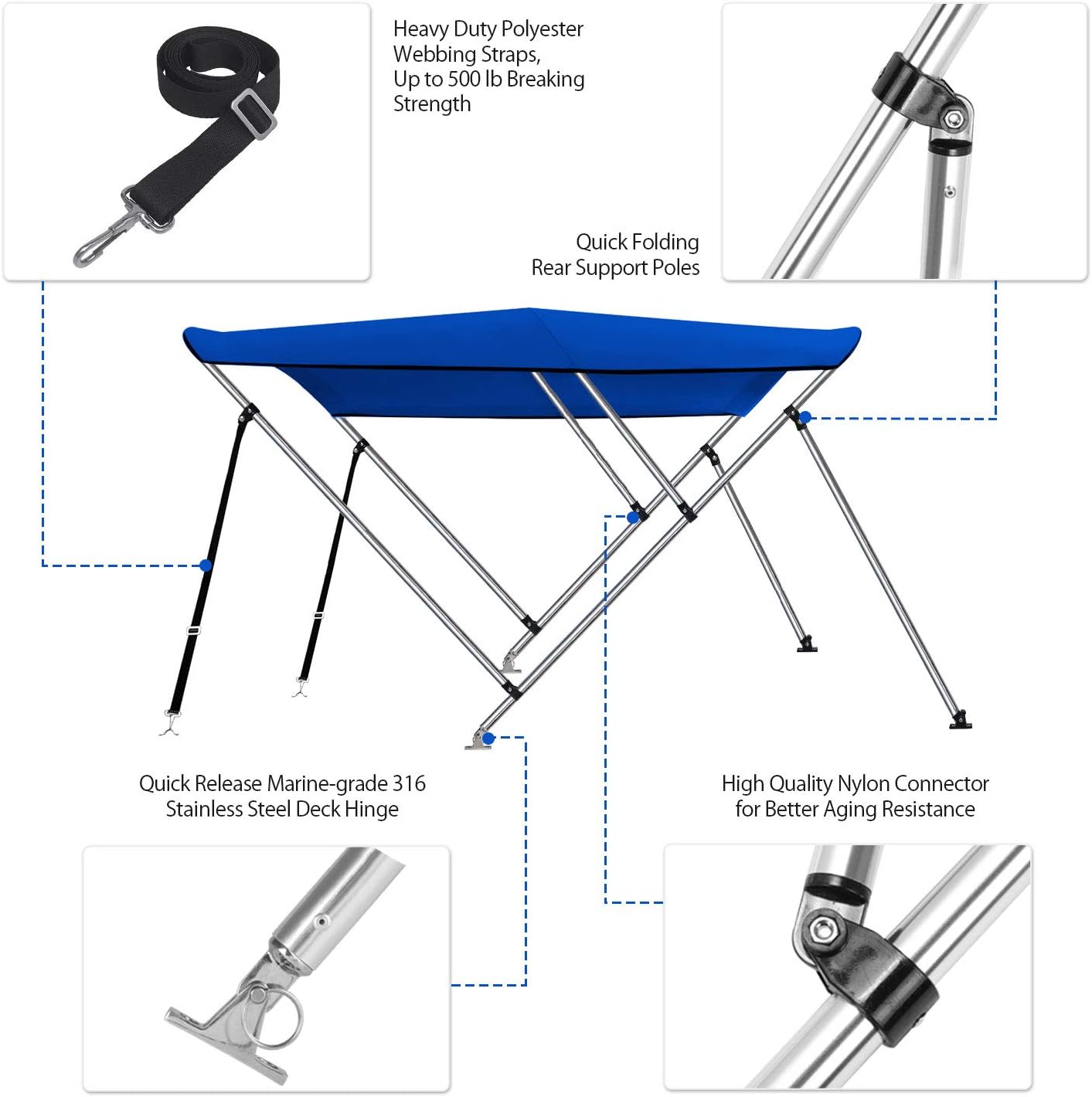 Heavy Duty Polyester Webbing Straps, Up to 500 lb Breaking Strength

Quick Folding Rear Support Poles

Quick Release Marine-grade 316 Stainless Steel Deck Hinge

High Quality Nylon Connector for Better Aging Resistance